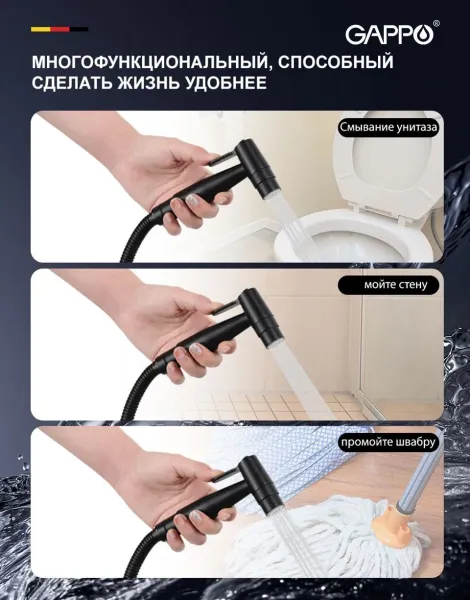 GAPPO®

МНОГОФУНКЦИОНАЛЬНЫЙ, СПОСОБНЫЙ СДЕЛАТЬ ЖИЗНЬ УДОБНЕЕ

Смывание унитаза

мойте стену

промойте швабру