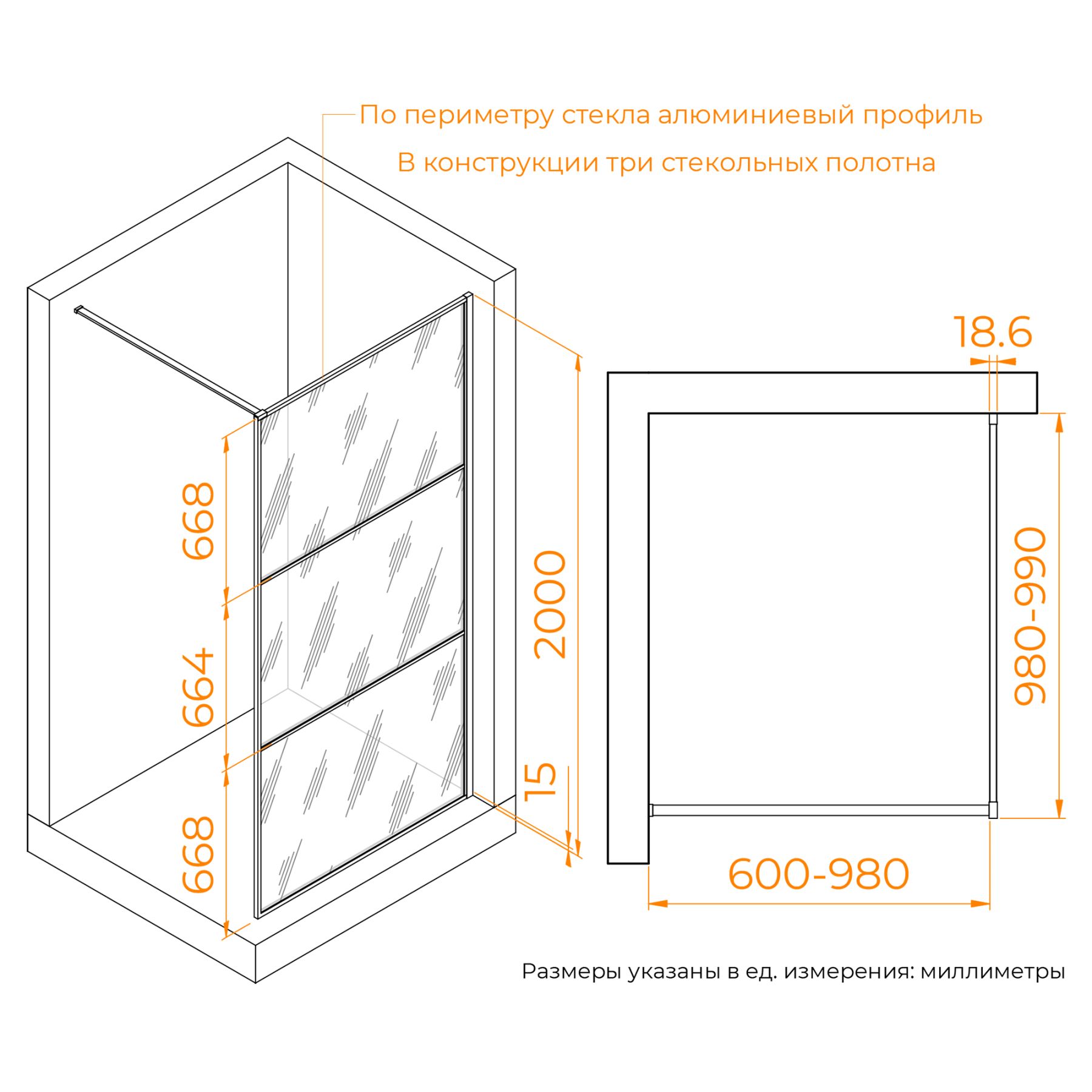 По периметру стекла алюминиевый профиль

В конструкции три стекольных полотна

668

664

668

2000

15

18.6

980-990

600-980

Размеры указаны в ед. измерения: миллиметры