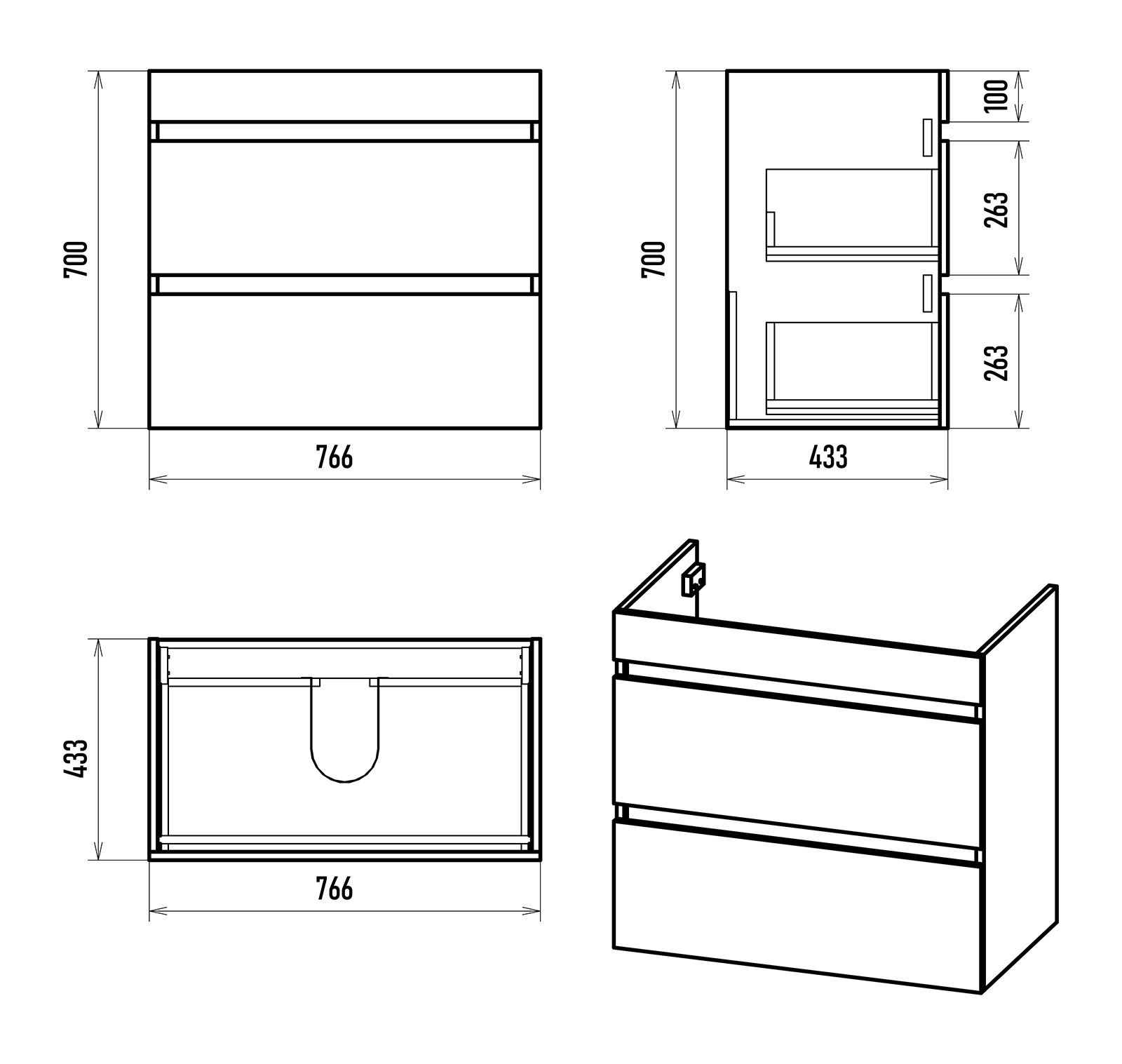 700

766

700

100

263

263

433

433

766