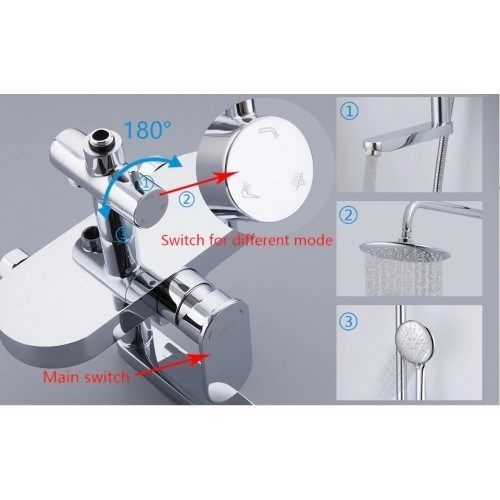 180°

①

②

③

Switch for different mode

Main switch

①

②

③