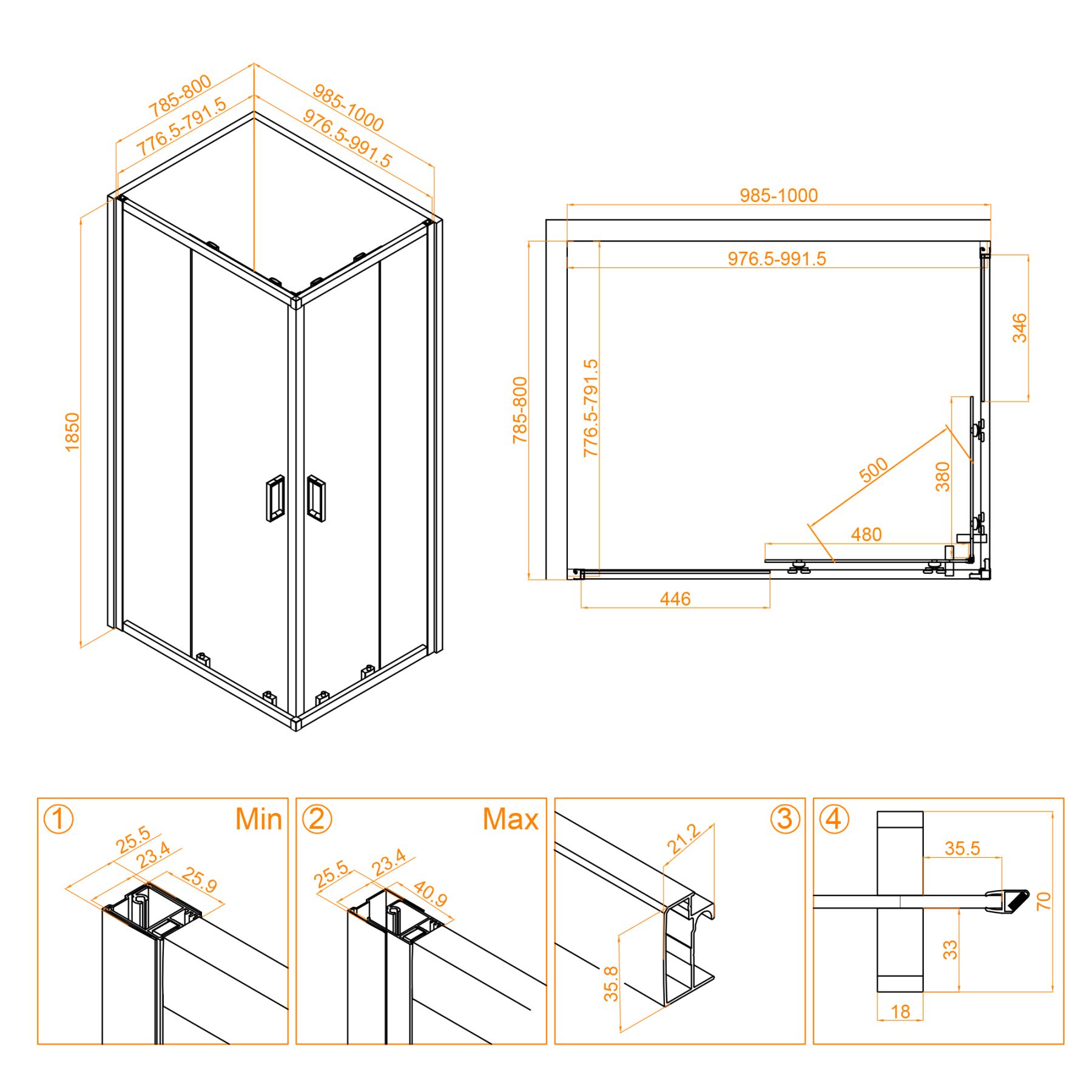 785-800
776.5-791.5
985-1000
976.5-991.5
1850

985-1000
976.5-991.5
785-800
776.5-791.5
346
500
380
480
446

① Min
25.5
23.4
25.9

② Max
25.5
23.4
40.9

③
21.2
35.8

④
35.5
70
33
18