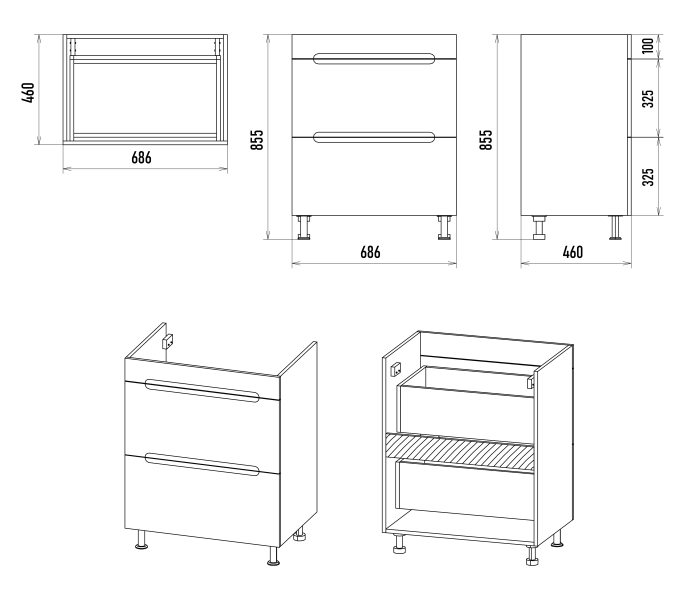 460
686
855
686
855
100
325
325
460