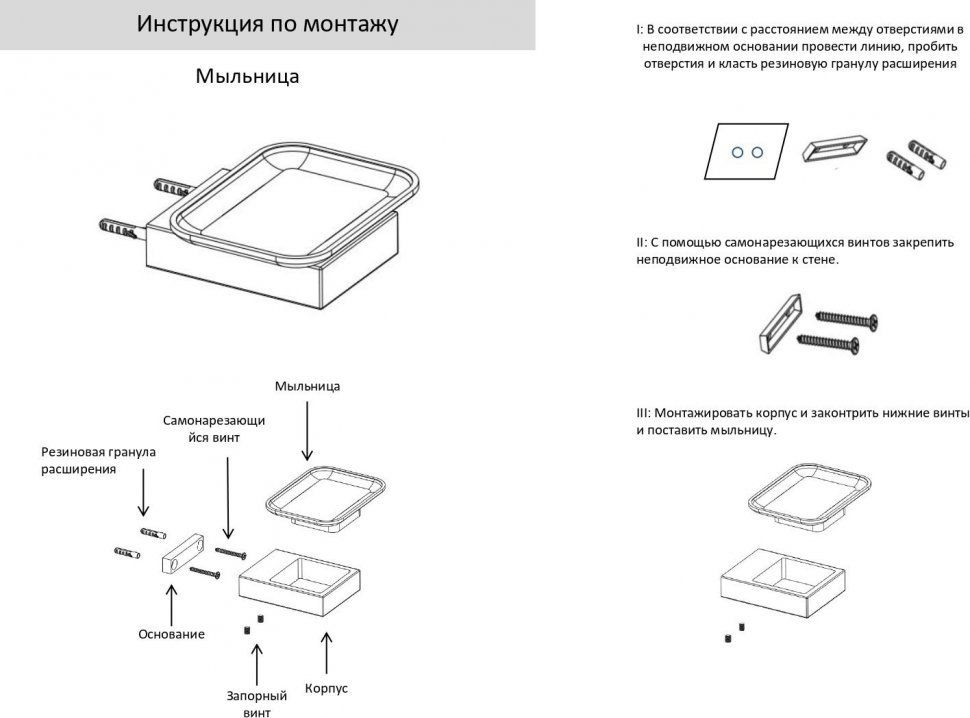 Инструкция по монтажу

Мыльница

Мыльница

Самонарезающийся винт

Резиновая гранула расширения

Основание

Запорный винт

Корпус

I: В соответствии с расстоянием между отверстиями в неподвижном основании провести линию, пробить отверстия и класть резиновую гранулу расширения

II: С помощью самонарезающихся винтов закрепить неподвижное основание к стене.

III: Монтажировать корпус и законтрить нижние винты и поставить мыльницу.