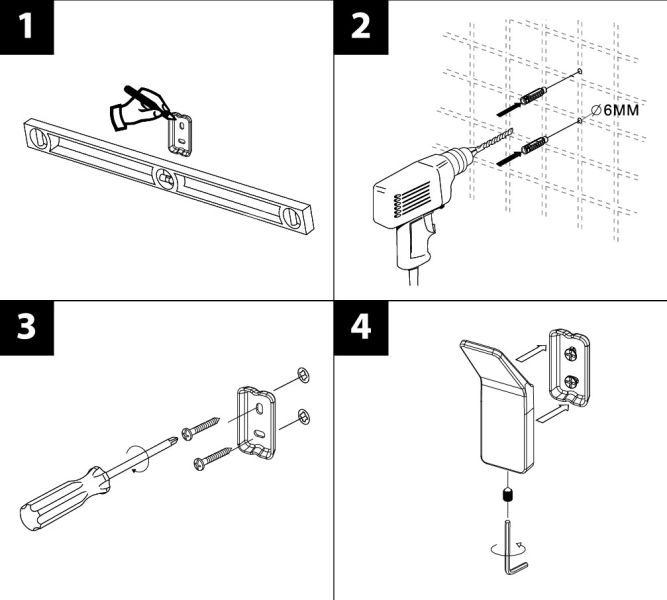 1

2

∅6MM

3

4