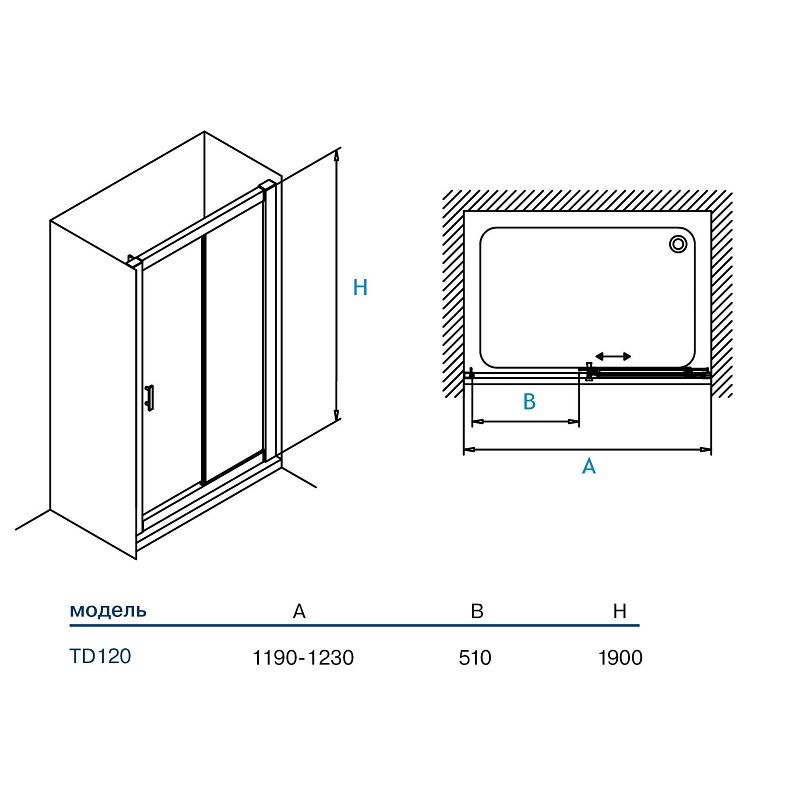 H

B

A

| модель | A | B | H |
|---|---|---|---|
| TD120 | 1190-1230 | 510 | 1900 |