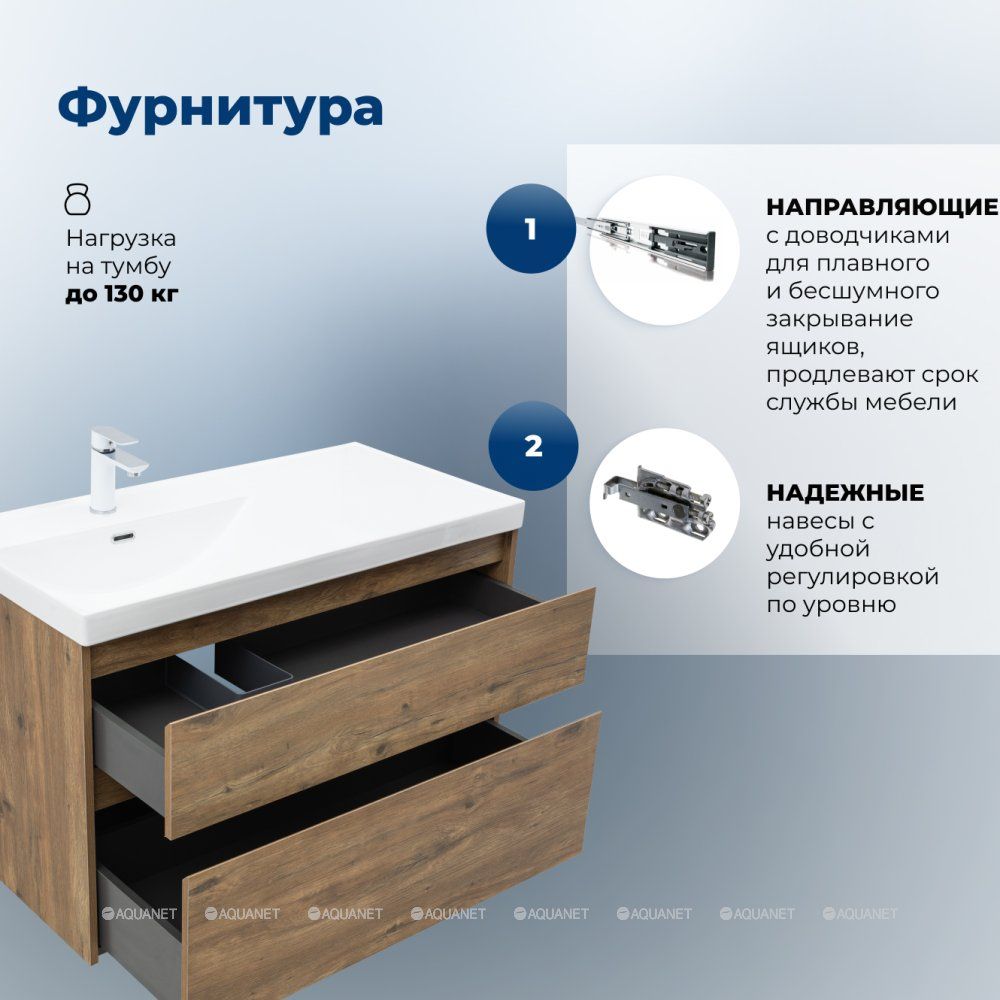 Фурнитура

Нагрузка на тумбу **до 130 кг**

1

**НАПРАВЛЯЮЩИЕ** с доводчиками для плавного и бесшумного закрывание ящиков, продлевают срок службы мебели

2

**НАДЕЖНЫЕ** навесы с удобной регулировкой по уровню

AQUANET AQUANET AQUANET AQUANET AQUANET AQUANET AQUANET AQUANET